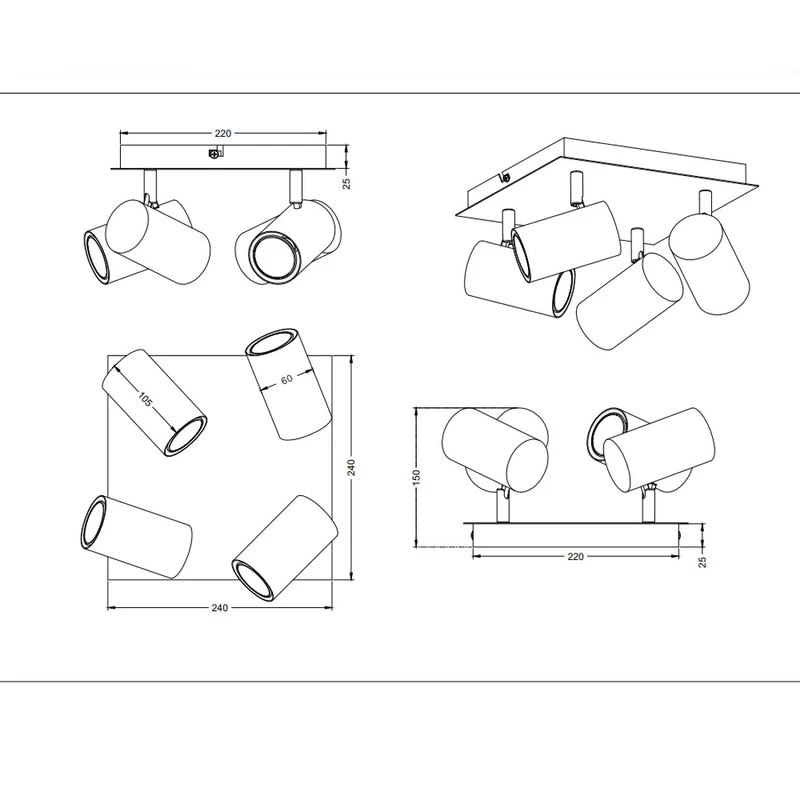 220
25
105
60
240
240
150
220
25