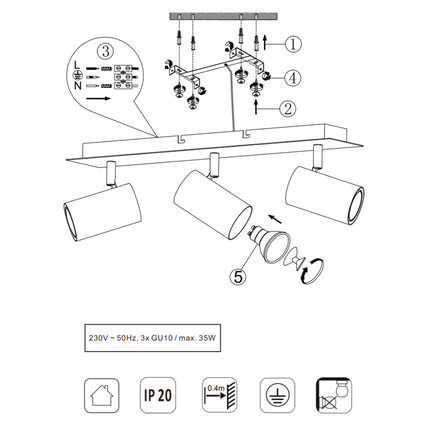 ③
L
N
①
④
②
⑤

230V ~ 50Hz, 3x GU10 / max. 35W

IP 20

0.4m