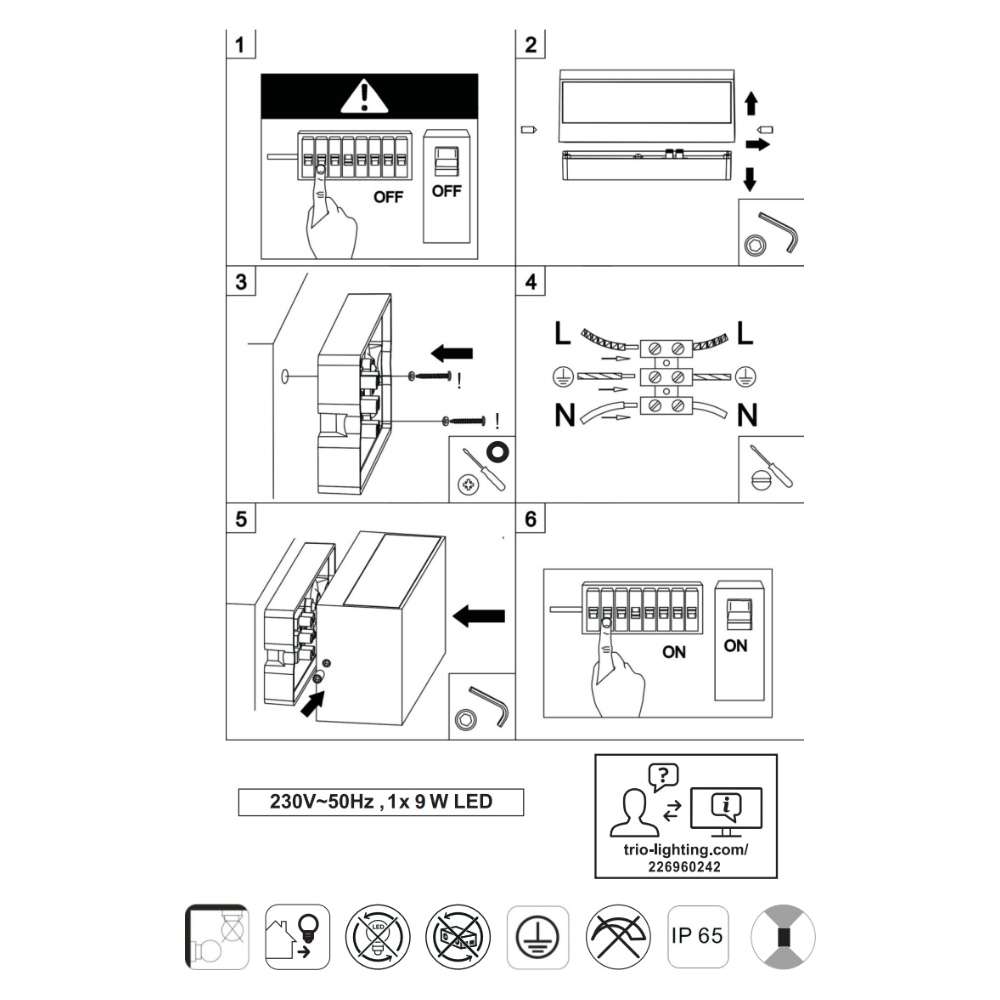 1

OFF

OFF

2

3

!

!

4

L

L

N

N

5

6

ON

ON

230V~50Hz , 1x 9 W LED

?

i

trio-lighting.com/
226960242

LED

IP 65