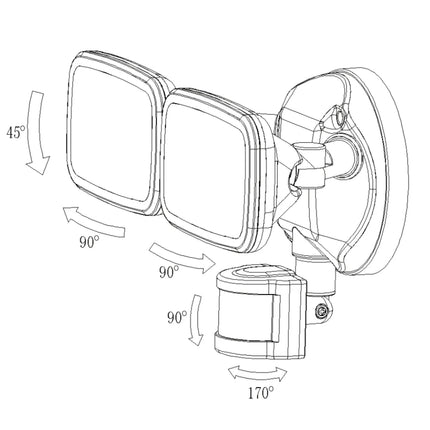 45°

90°

90°

90°

170°