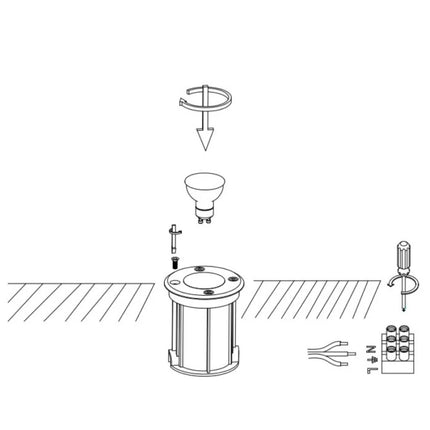 N
⏚
L