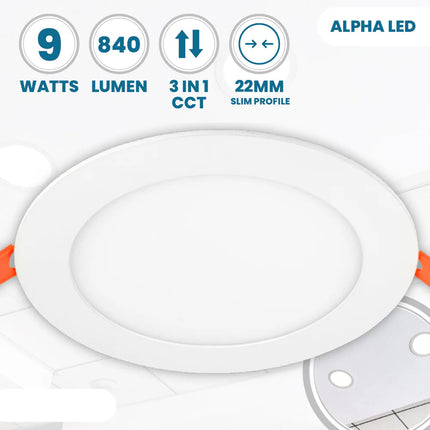 9
WATTS

840
LUMEN

3 IN 1
CCT

22MM
SLIM PROFILE

ALPHA LED