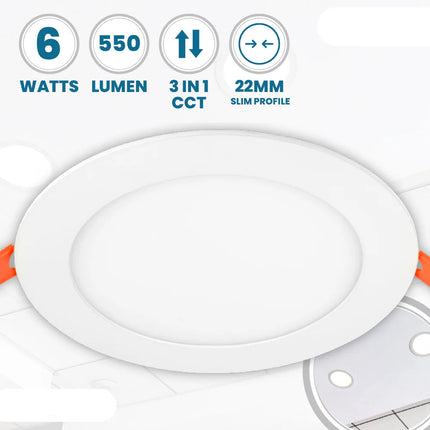 6
WATTS

550
LUMEN

3 IN 1
CCT

22MM
SLIM PROFILE