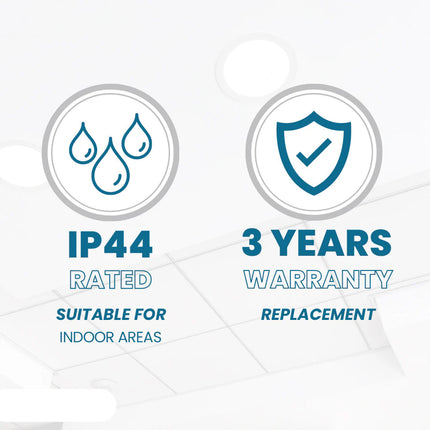 IP44
RATED
SUITABLE FOR
INDOOR AREAS

3 YEARS
WARRANTY
REPLACEMENT