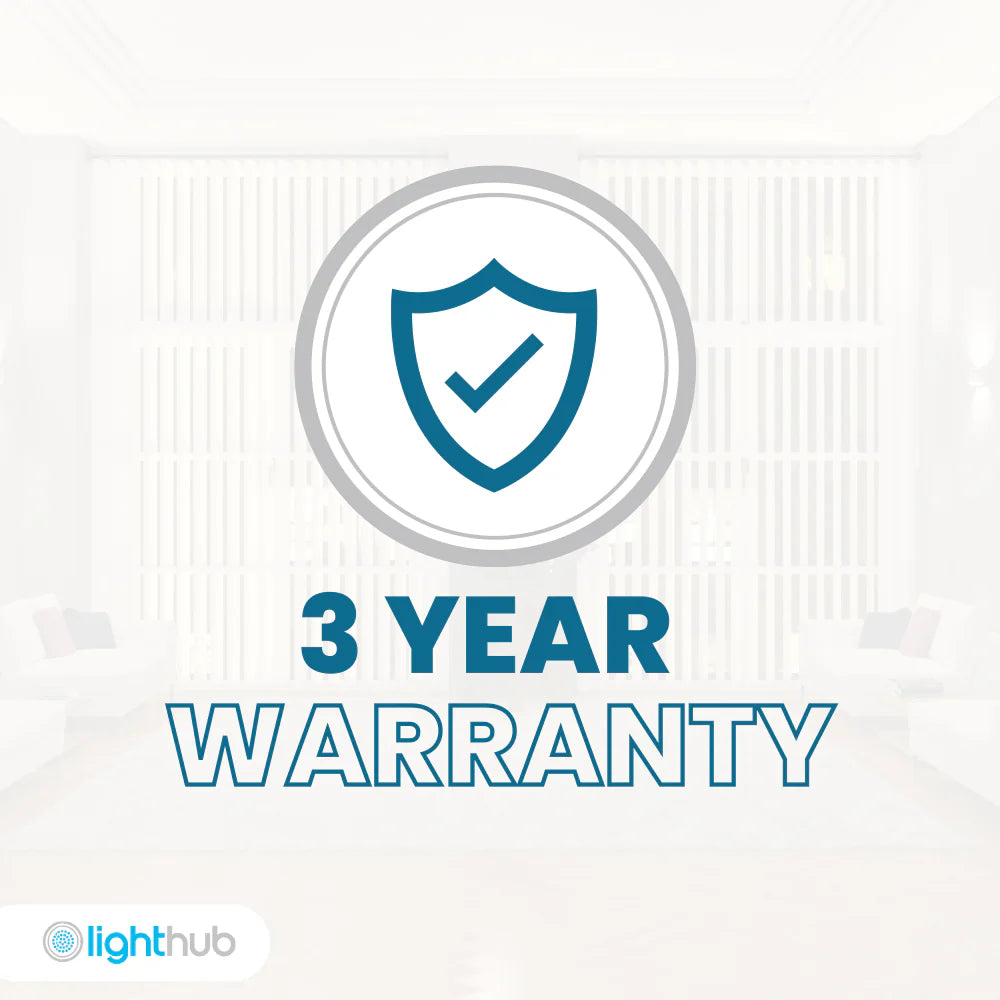 3 YEAR
WARRANTY

lighthub