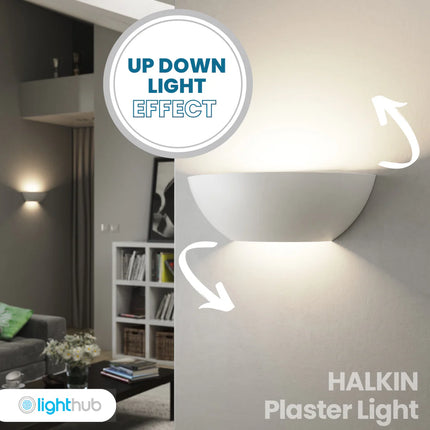 UP DOWN LIGHT EFFECT

HALKIN
Plaster Light

lighthub