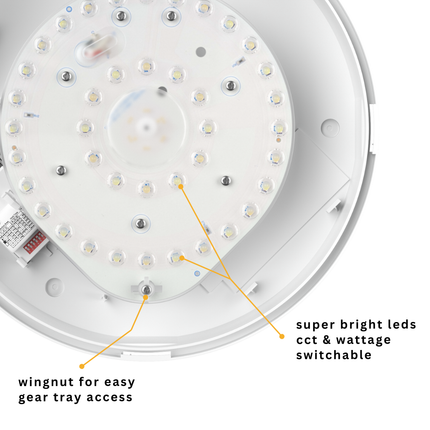 super bright leds
cct & wattage
switchable

wingnut for easy
gear tray access