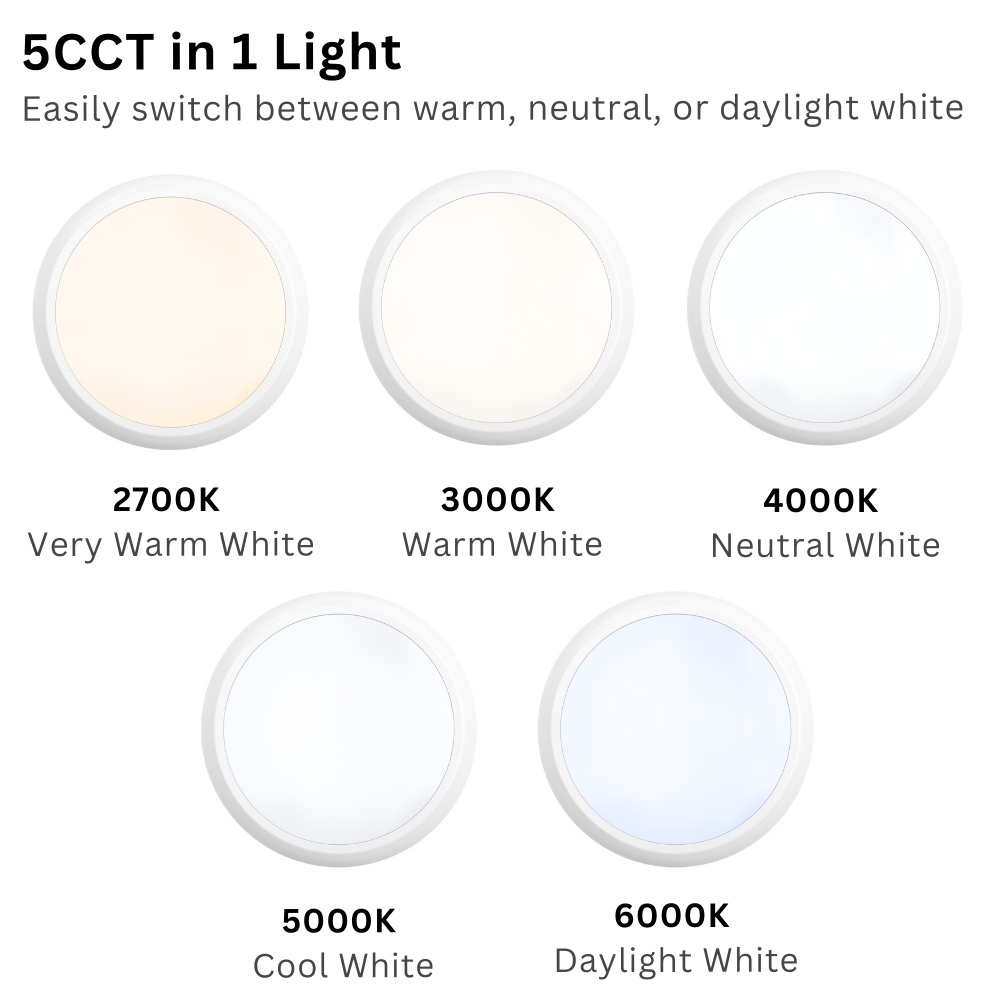 5CCT in 1 Light
Easily switch between warm, neutral, or daylight white

2700K
Very Warm White

3000K
Warm White

4000K
Neutral White

5000K
Cool White

6000K
Daylight White