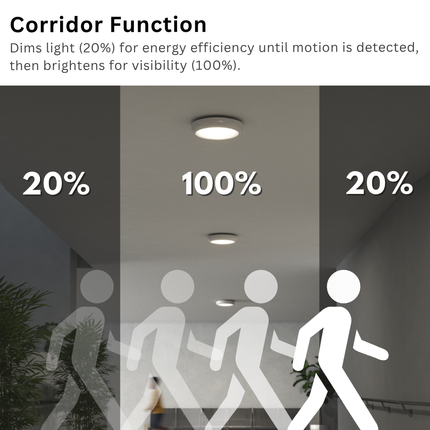 Corridor Function

Dims light (20%) for energy efficiency until motion is detected, then brightens for visibility (100%).

20%

100%

20%