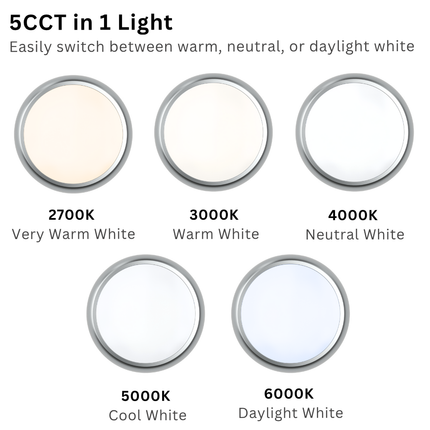 5CCT in 1 Light
Easily switch between warm, neutral, or daylight white

2700K
Very Warm White

3000K
Warm White

4000K
Neutral White

5000K
Cool White

6000K
Daylight White