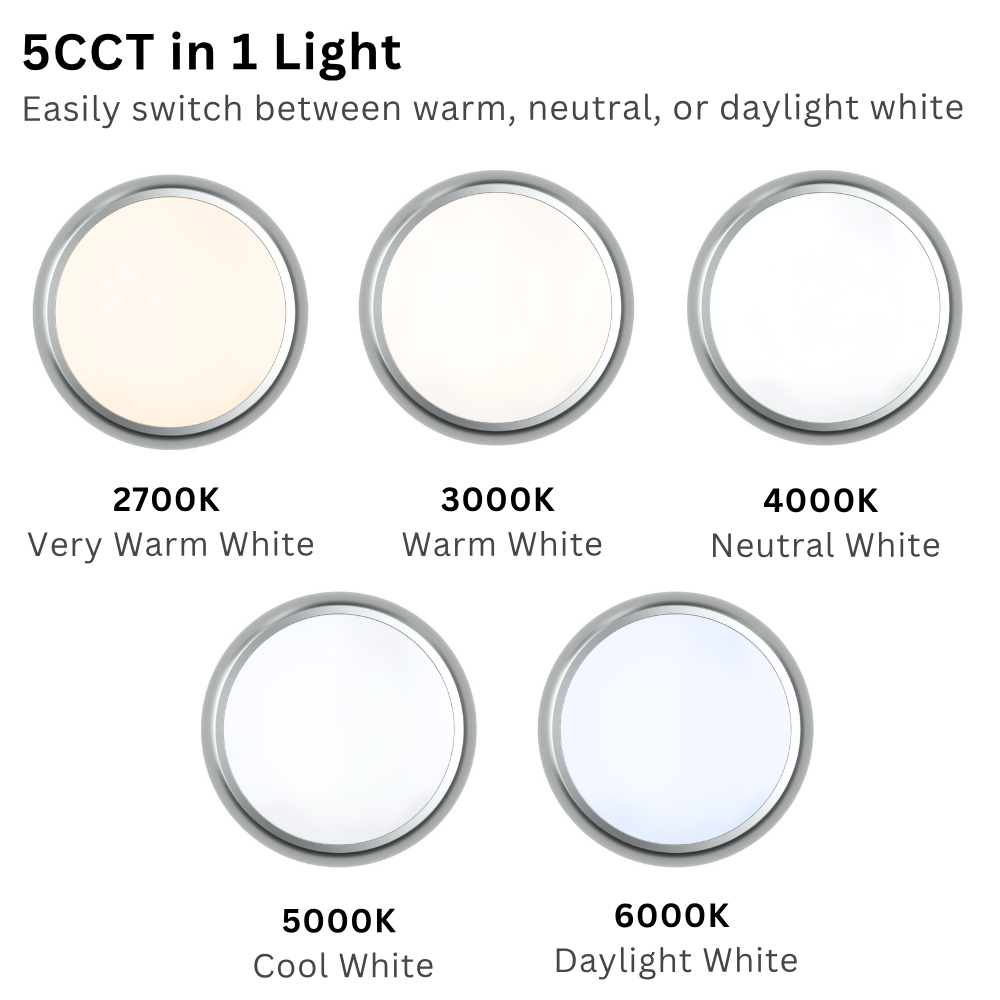 5CCT in 1 Light
Easily switch between warm, neutral, or daylight white

2700K
Very Warm White

3000K
Warm White

4000K
Neutral White

5000K
Cool White

6000K
Daylight White