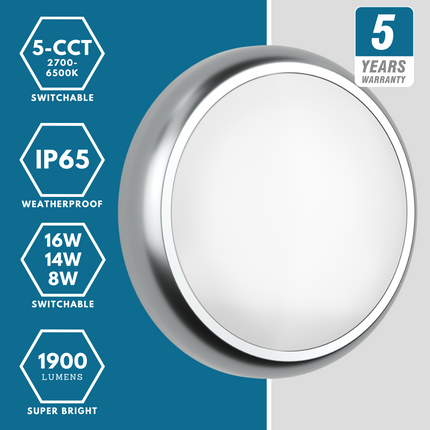 5-CCT
2700-6500K
SWITCHABLE

IP65
WEATHERPROOF

16W
14W
8W
SWITCHABLE

1900
LUMENS
SUPER BRIGHT

5
YEARS
WARRANTY