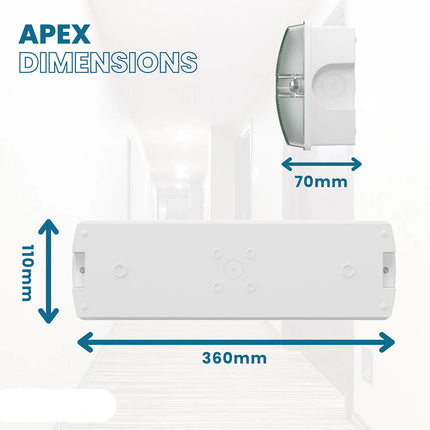 APEX
DIMENSIONS

70mm

110mm

360mm