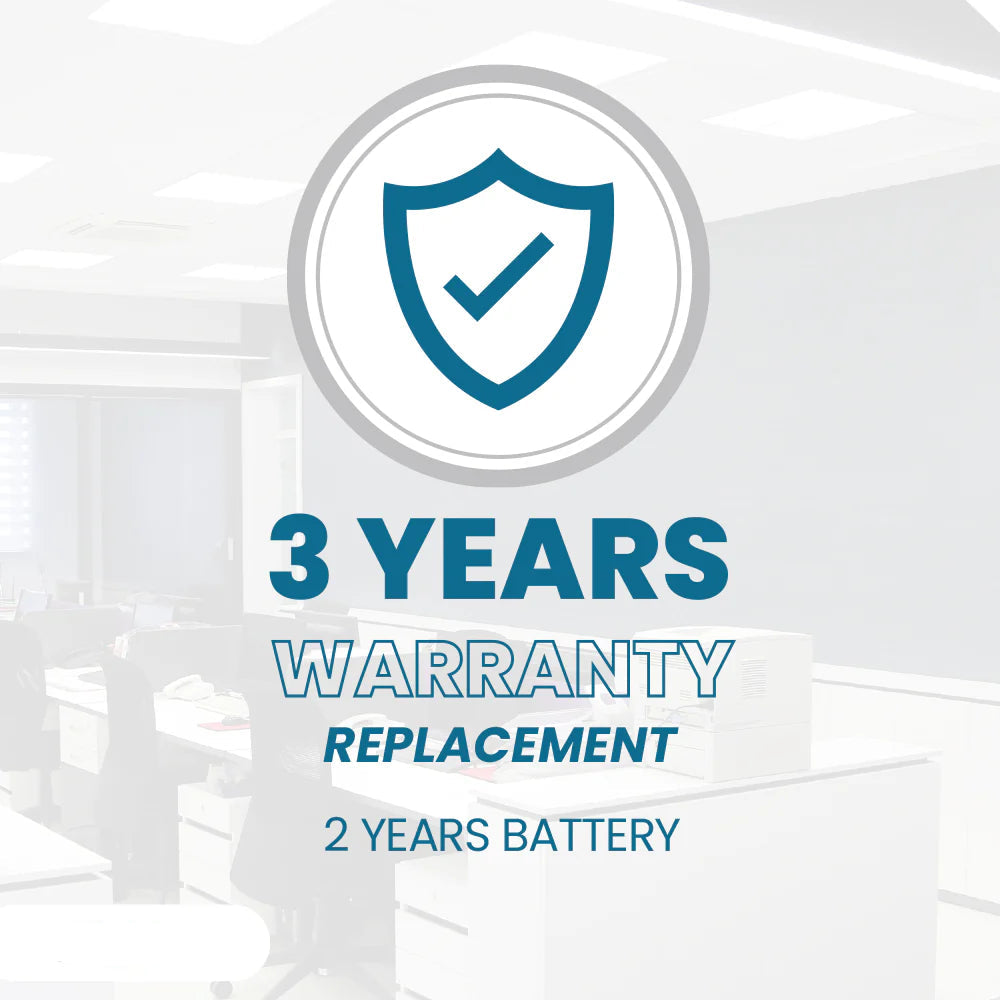 3 YEARS
WARRANTY
REPLACEMENT
2 YEARS BATTERY