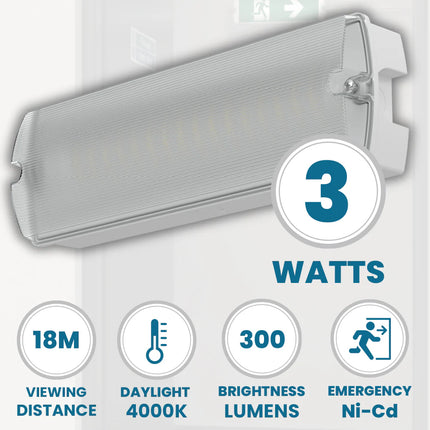 3

WATTS

18M

VIEWING DISTANCE

DAYLIGHT 4000K

300

BRIGHTNESS LUMENS

EMERGENCY Ni-Cd