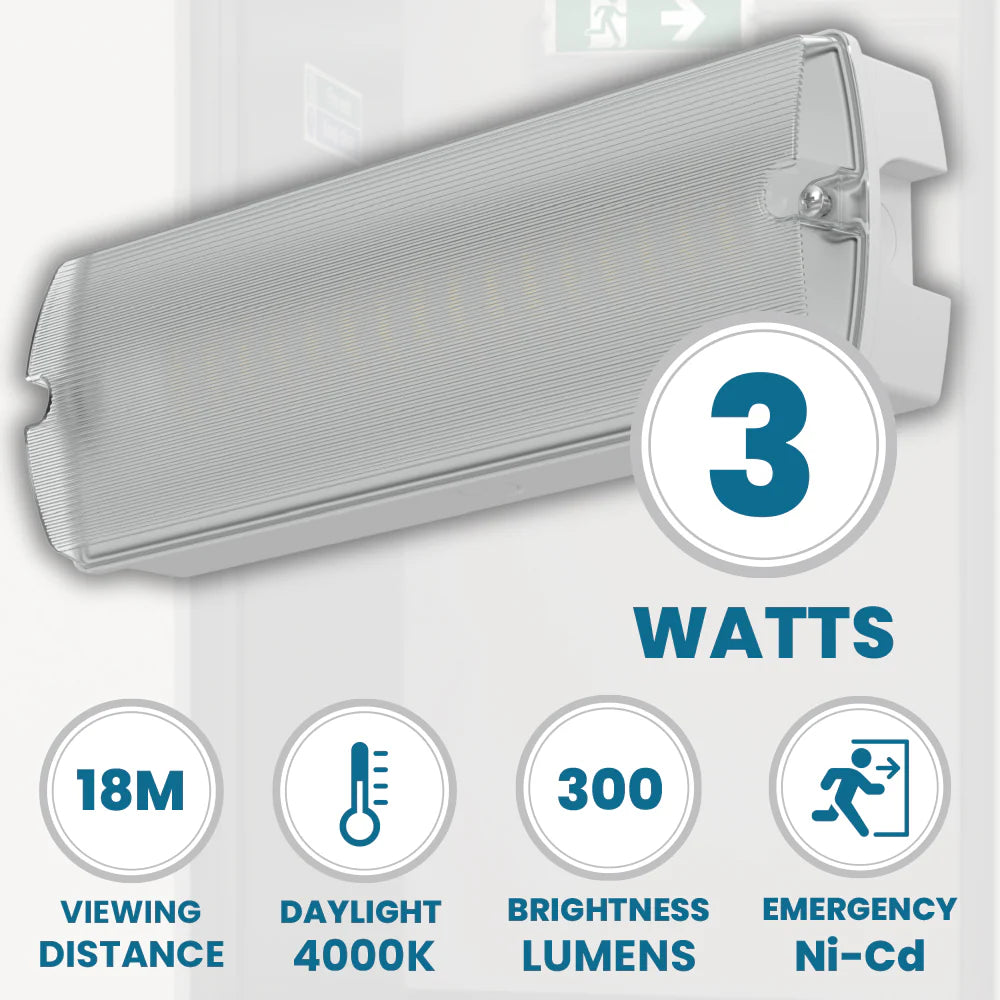 3

WATTS

18M

VIEWING DISTANCE

DAYLIGHT 4000K

300

BRIGHTNESS LUMENS

EMERGENCY Ni-Cd